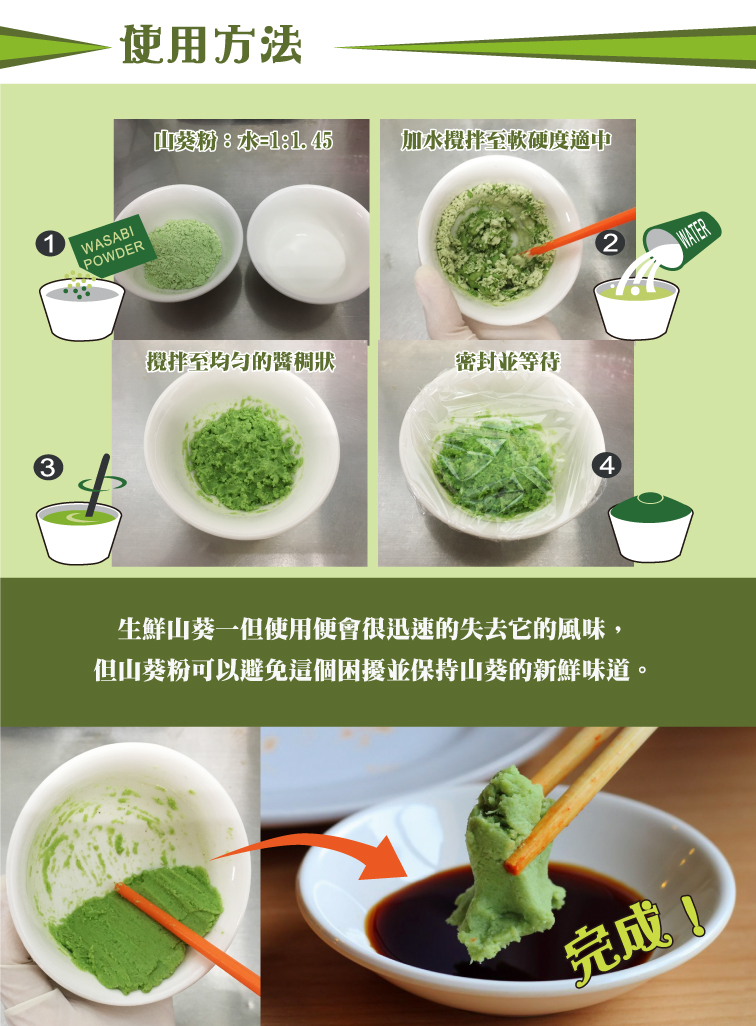 使用方法

山葵粉：水=1:1.45

1

WASABI POWDER

加水攪拌至軟硬度適中

2

WATER

攪拌至均勻的醬稠狀

3

密封並等待

4

生鮮山葵一但使用便會很迅速的失去它的風味，
但山葵粉可以避免這個困擾並保持山葵的新鮮味道。

完成！