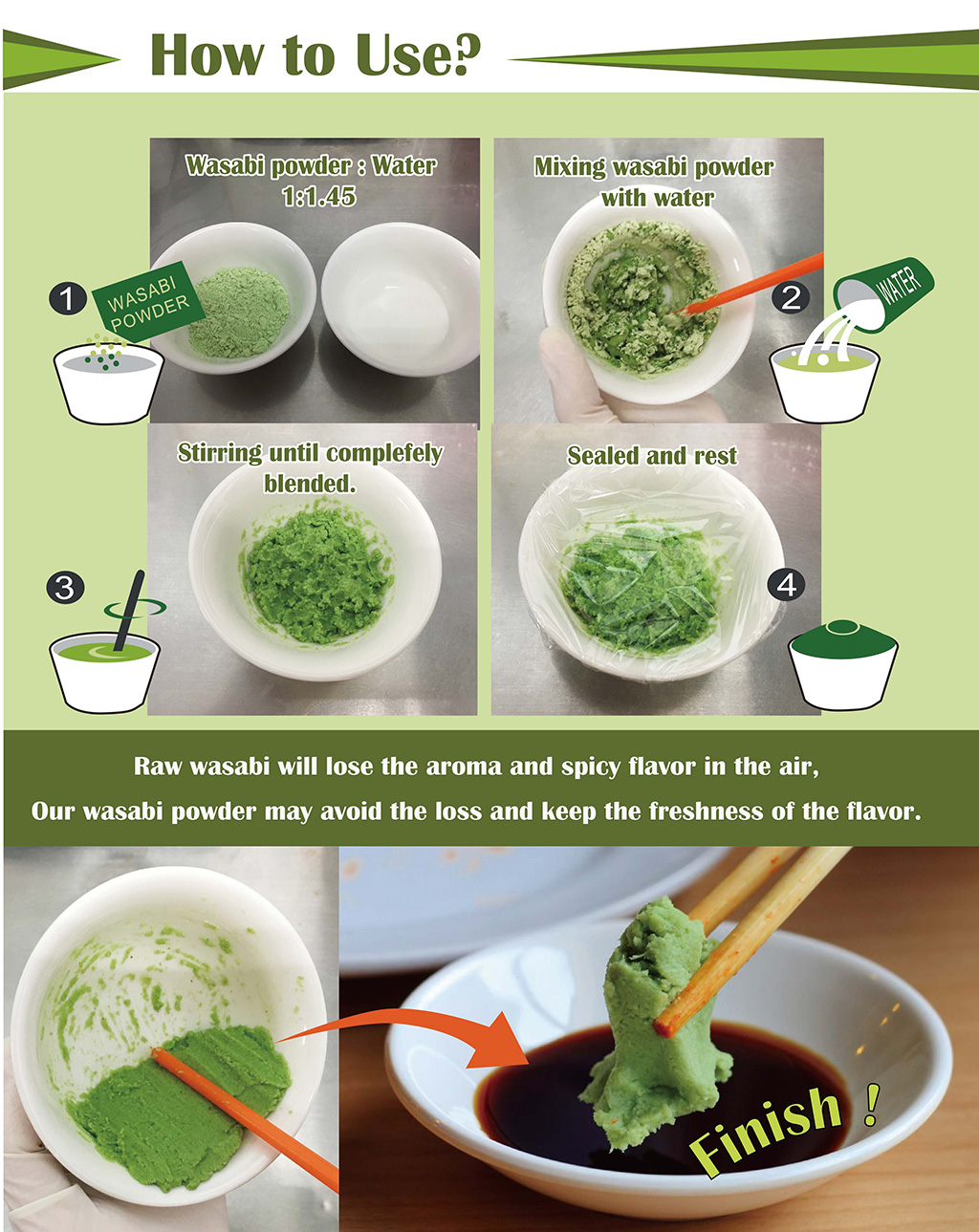 How to Use?

Wasabi powder : Water 1:1.45

1

WASABI POWDER

Mixing wasabi powder with water

2

WATER

Stirring until complefely blended.

3

Sealed and rest

4

Raw wasabi will lose the aroma and spicy flavor in the air,
Our wasabi powder may avoid the loss and keep the freshness of the flavor.

Finish !